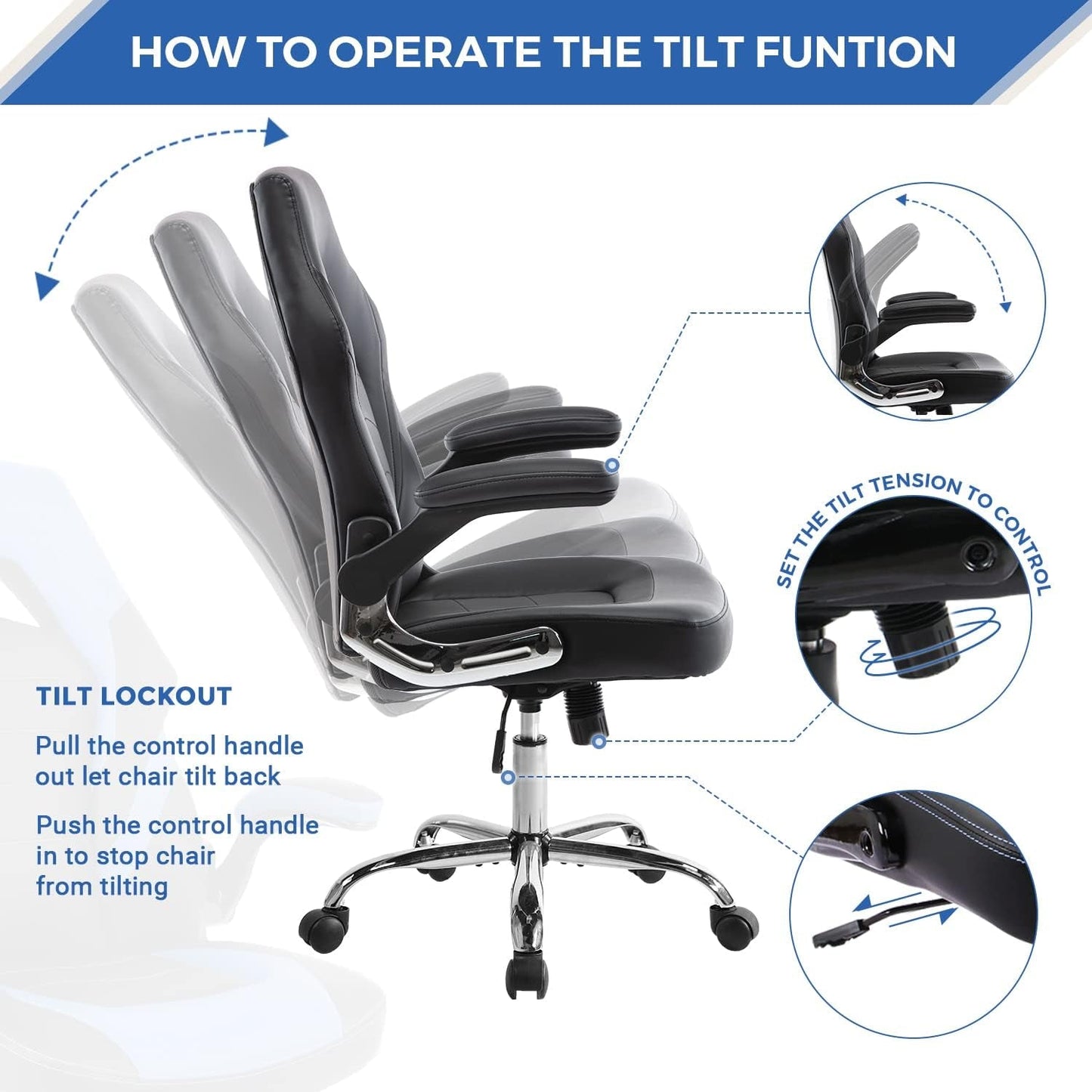 HOW TO OPERATE THE TILT FUNTION

SET THE TILT TENSION TO CONTROL

TILT LOCKOUT

Pull the control handle out let chair tilt back

Push the control handle in to stop chair from tilting